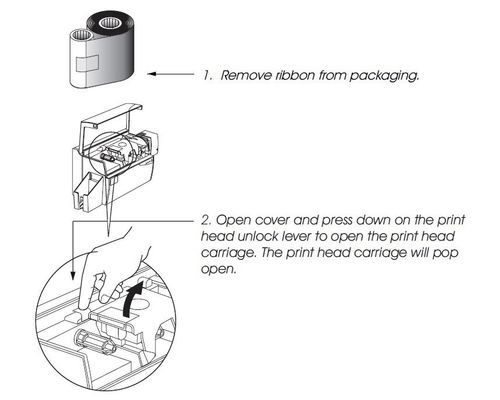 1. Remove ribbon from packaging.

2. Open cover and press down on the print head unlock lever to open the print head carriage. The print head carriage will pop open.